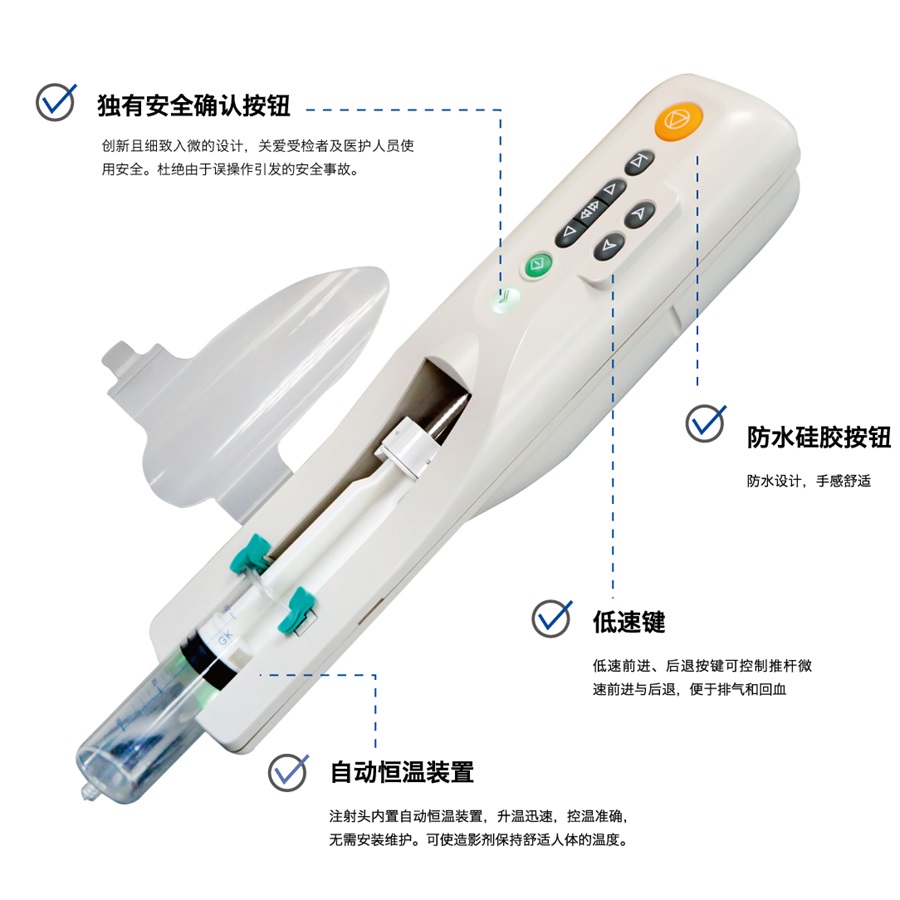 独有安全确认按钮

创新且细致入微的设计，关爱受检者及医护人员使用安全。杜绝由于误操作引发的安全事故。

防水硅胶按钮

防水设计，手感舒适

低速键

低速前进、后退按键可控制推杆微速前进与后退，便于排气和回血

GK

自动恒温装置

注射头内置自动恒温装置，升温迅速，控温准确，无需安装维护。可使造影剂保持舒适人体的温度。